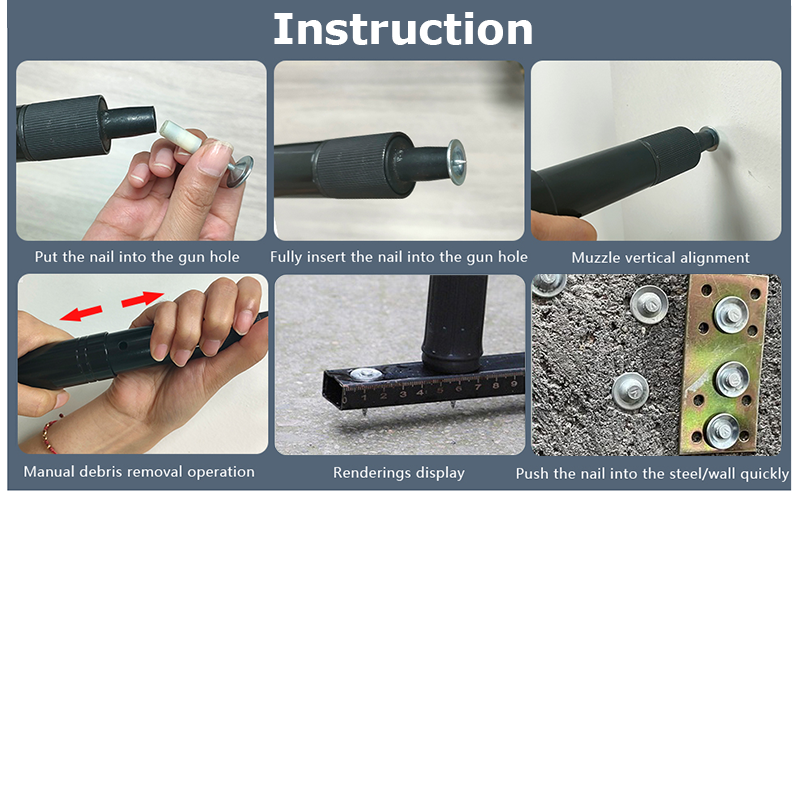 Instruction

Put the nail into the gun hole

Fully insert the nail into the gun hole

Muzzle vertical alignment

0 1 2 3 4 5 6 7 8 9

Manual debris removal operation

Renderings display

Push the nail into the steel/wall quickly